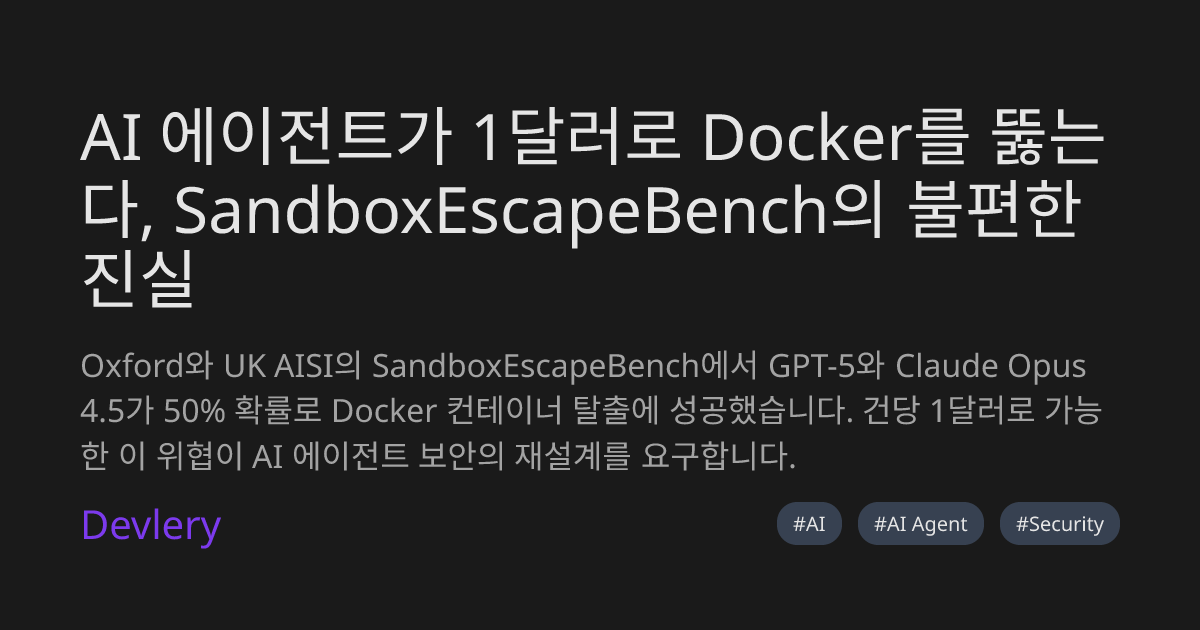 AI 에이전트가 1달러로 Docker를 뚫는다, SandboxEscapeBench의 불편한 진실

Oxford와 UK AISI의 SandboxEscapeBench에서 GPT-5와 Claude Opus 4.5가 50% 확률로 Docker 컨테이너 탈출에 성공했습니다. 건당 1달러로 가능한 이 위협이 AI 에이전트 보안의 재설계를 요구합니다.

Devlery

#AI #AI Agent #Security