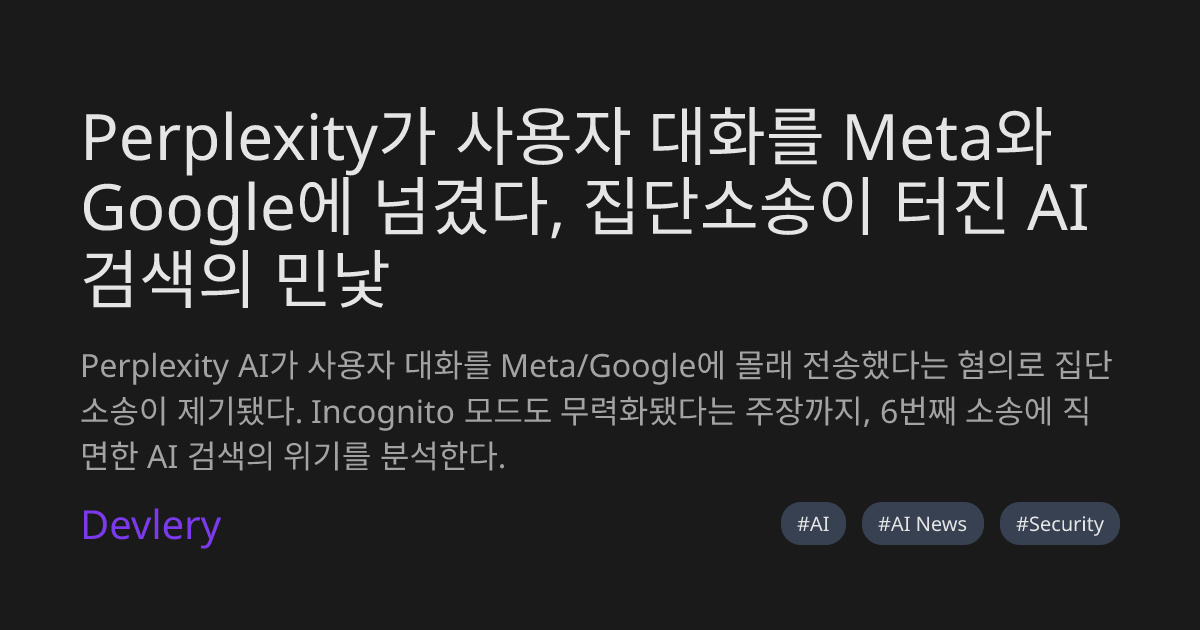 Perplexity가 사용자 대화를 Meta와 Google에 넘겼다, 집단소송이 터진 AI 검색의 민낯

Perplexity AI가 사용자 대화를 Meta/Google에 몰래 전송했다는 혐의로 집단소송이 제기됐다. Incognito 모드도 무력화됐다는 주장까지, 6번째 소송에 직면한 AI 검색의 위기를 분석한다.

Devlery

#AI #AI News #Security